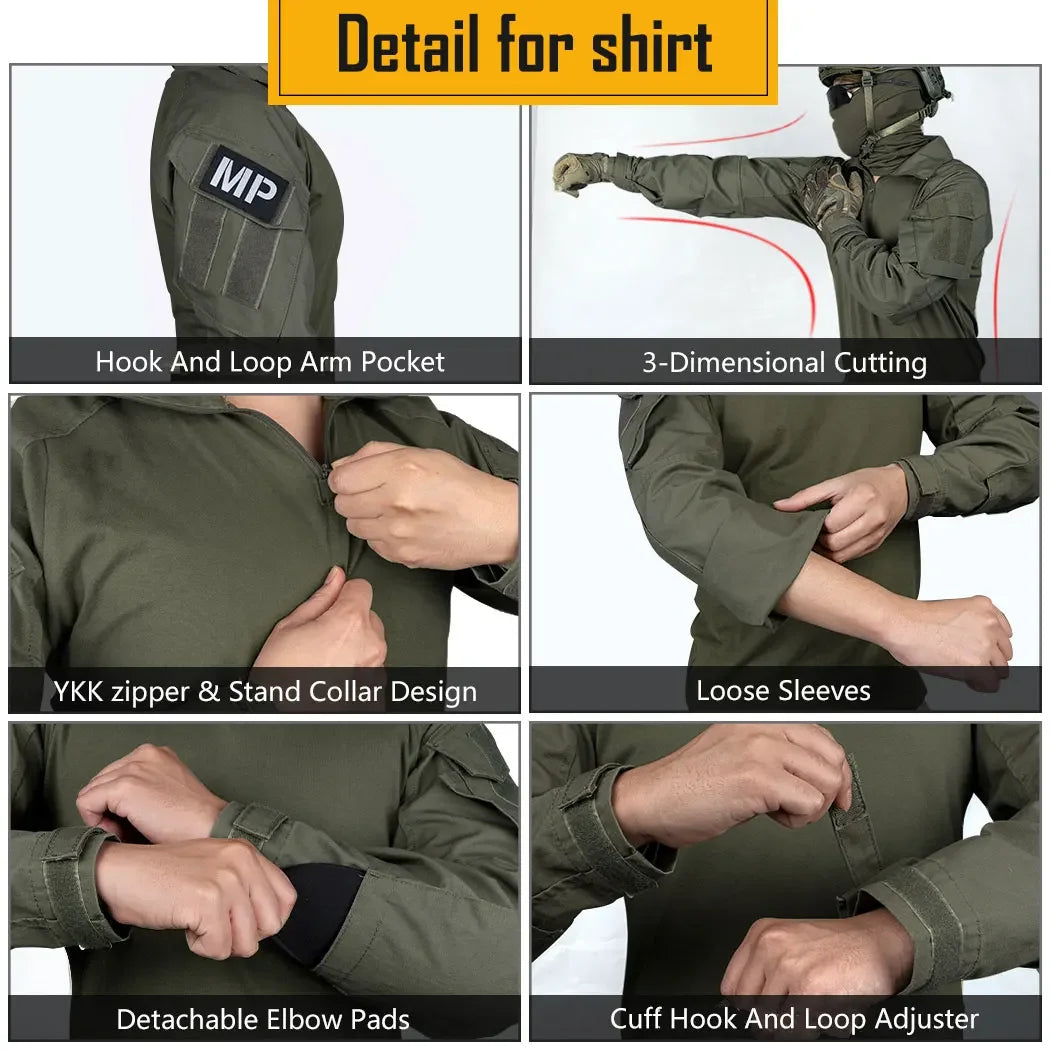 Detail for shirt

MP

Hook And Loop Arm Pocket

3-Dimensional Cutting

YKK zipper & Stand Collar Design

Loose Sleeves

Detachable Elbow Pads

Cuff Hook And Loop Adjuster